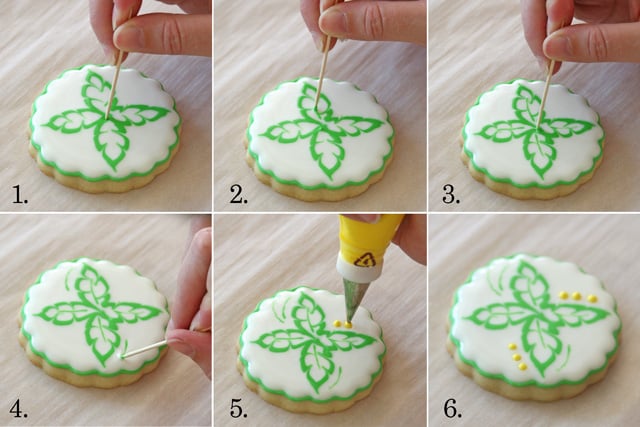 1.

2.

3.

4.

5.

6.