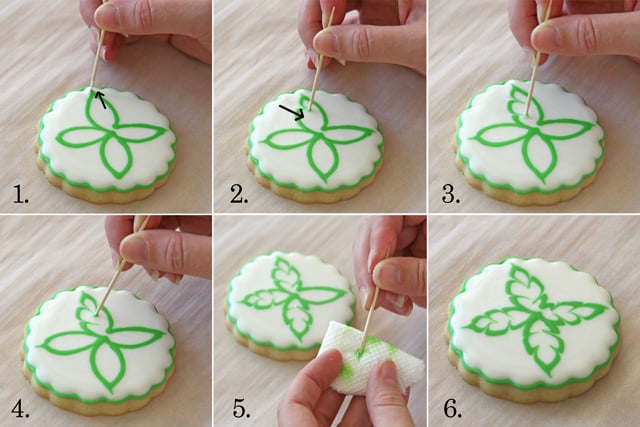 1.

2.

3.

4.

5.

6.