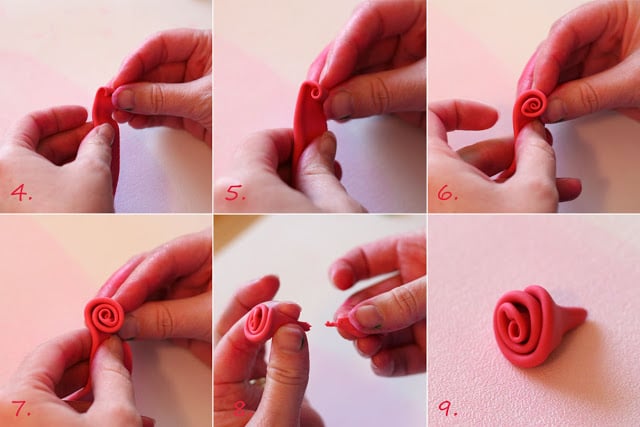 4.

5.

6.

7.

8.

9.