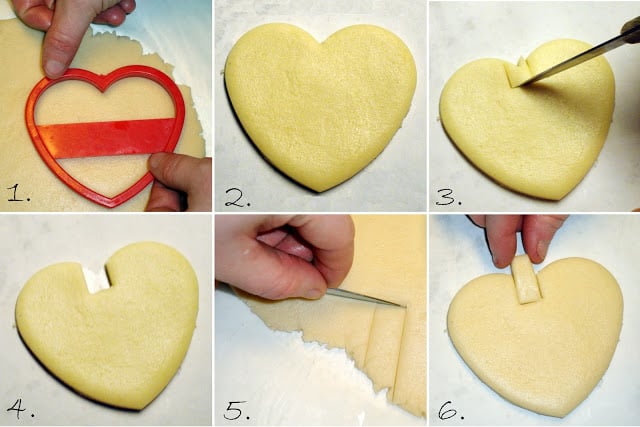 1.

2.

3.

4.

5.

6.